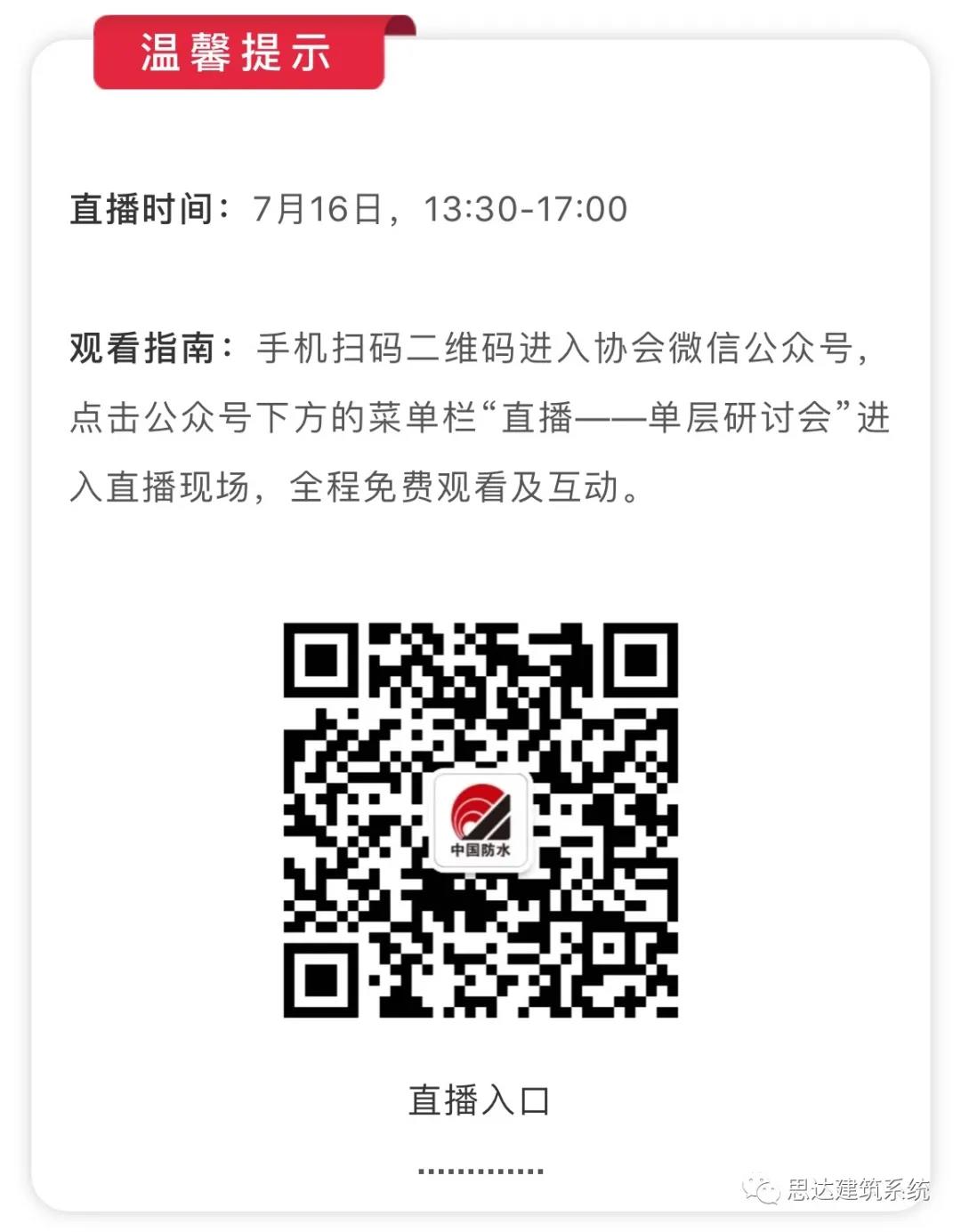 温馨提示

直播时间：7月16日，13:30-17:00

观看指南：手机扫码二维码进入协会微信公众号，点击公众号下方的菜单栏“直播——单层研讨会”进入直播现场，全程免费观看及互动。

中国防水

直播入口

思达建筑系统